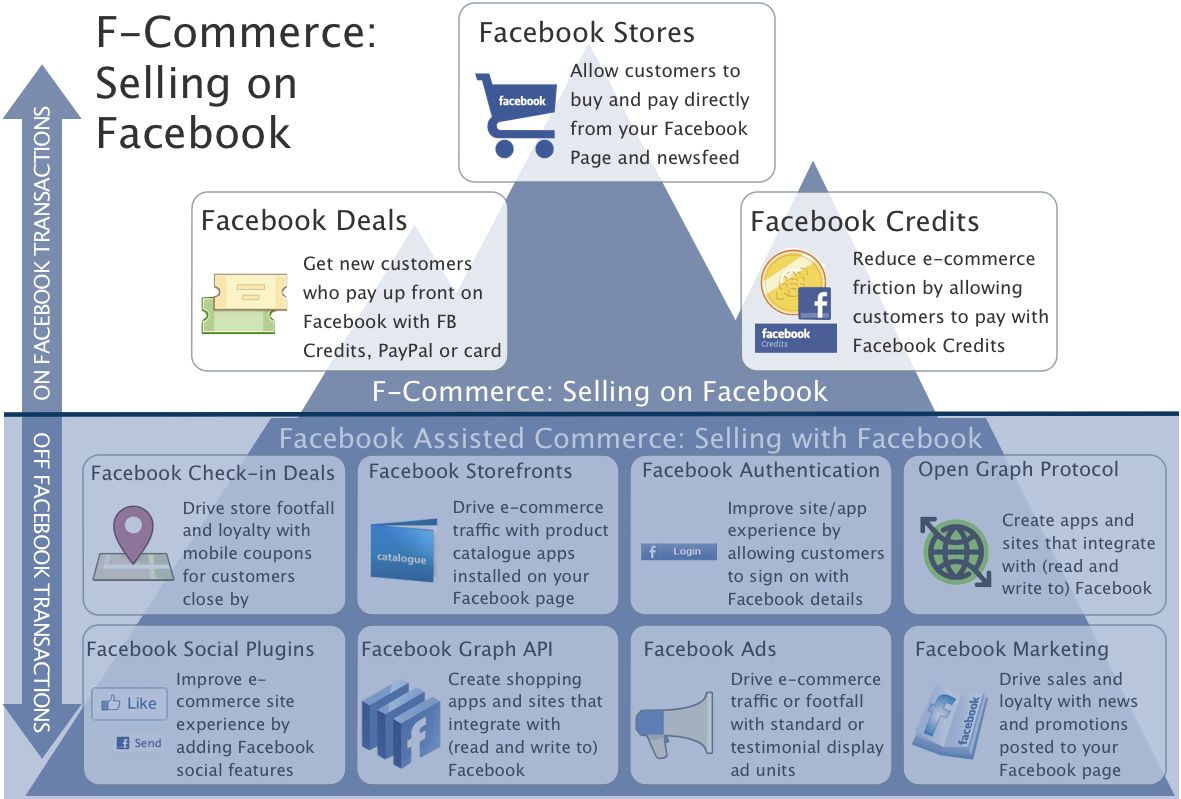 F-Commerce: Selling on Facebook

ON FACEBOOK TRANSACTIONS

OFF FACEBOOK TRANSACTIONS

Facebook Stores

facebook

Allow customers to buy and pay directly from your Facebook Page and newsfeed

Facebook Deals

Get new customers who pay up front on Facebook with FB Credits, PayPal or card

Facebook Credits

facebook Credits

Reduce e-commerce friction by allowing customers to pay with Facebook Credits

F-Commerce: Selling on Facebook

Facebook Assisted Commerce: Selling with Facebook

Facebook Check-in Deals

Drive store footfall and loyalty with mobile coupons for customers close by

Facebook Storefronts

catalogue

Drive e-commerce traffic with product catalogue apps installed on your Facebook page

Facebook Authentication

Login

Improve site/app experience by allowing customers to sign on with Facebook details

Open Graph Protocol

Create apps and sites that integrate with (read and write to) Facebook

Facebook Social Plugins

Like

Send

Improve e-commerce site experience by adding Facebook social features

Facebook Graph API

Create shopping apps and sites that integrate with (read and write to) Facebook

Facebook Ads

Drive e-commerce traffic or footfall with standard or testimonial display ad units

Facebook Marketing

facebook

Drive sales and loyalty with news and promotions posted to your Facebook page